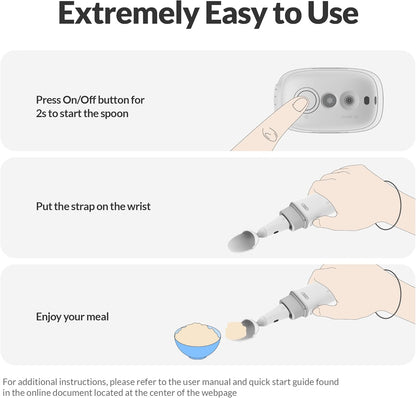 Extremely Easy to Use

Press On/Off button for 2s to start the spoon

Put the strap on the wrist

Enjoy your meal

For additional instructions, please refer to the user manual and quick start guide found in the online document located at the center of the webpage